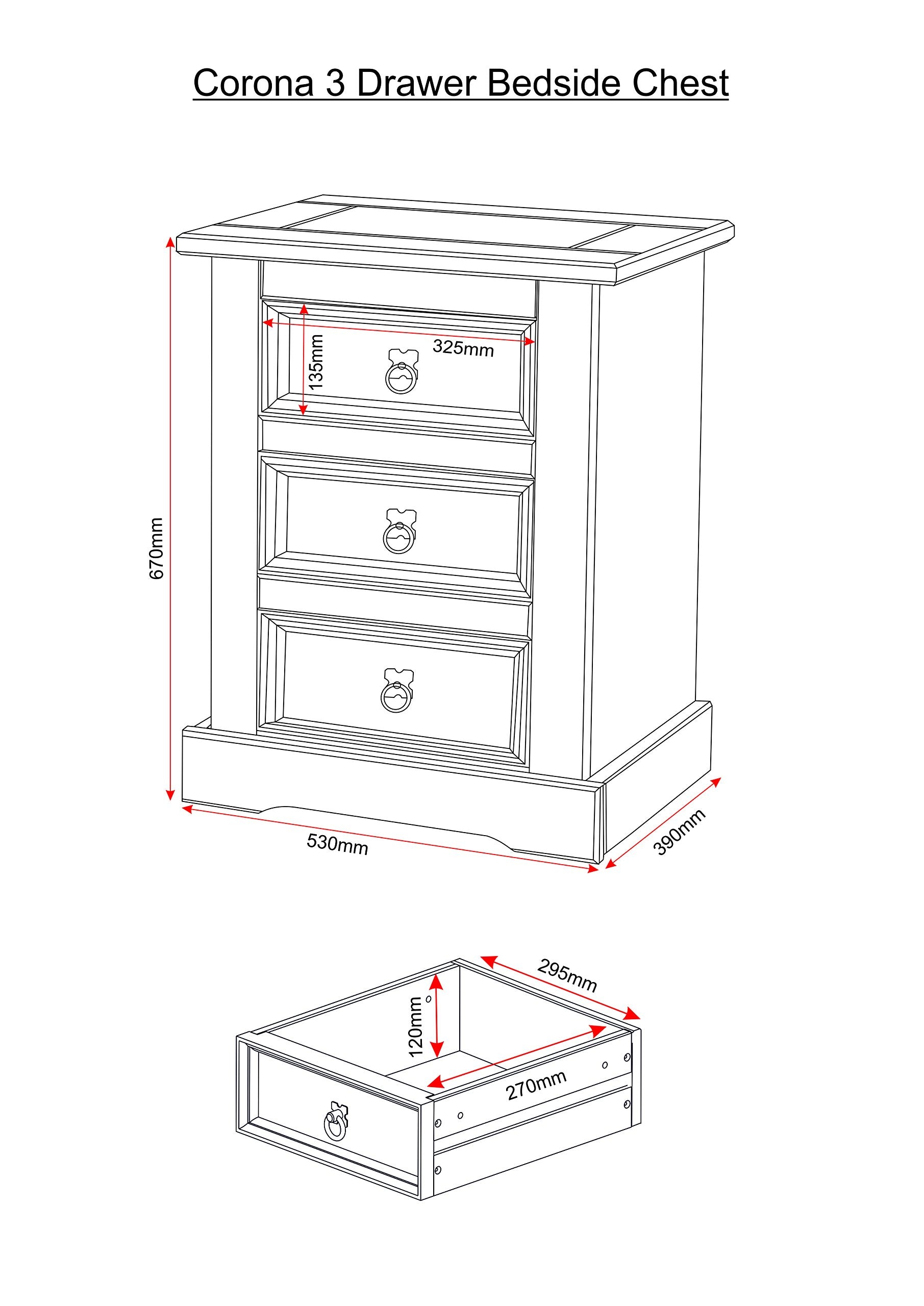 Corona 3 Drawer Bedside Chest

135mm

325mm

670mm

530mm

390mm

295mm

120mm

270mm